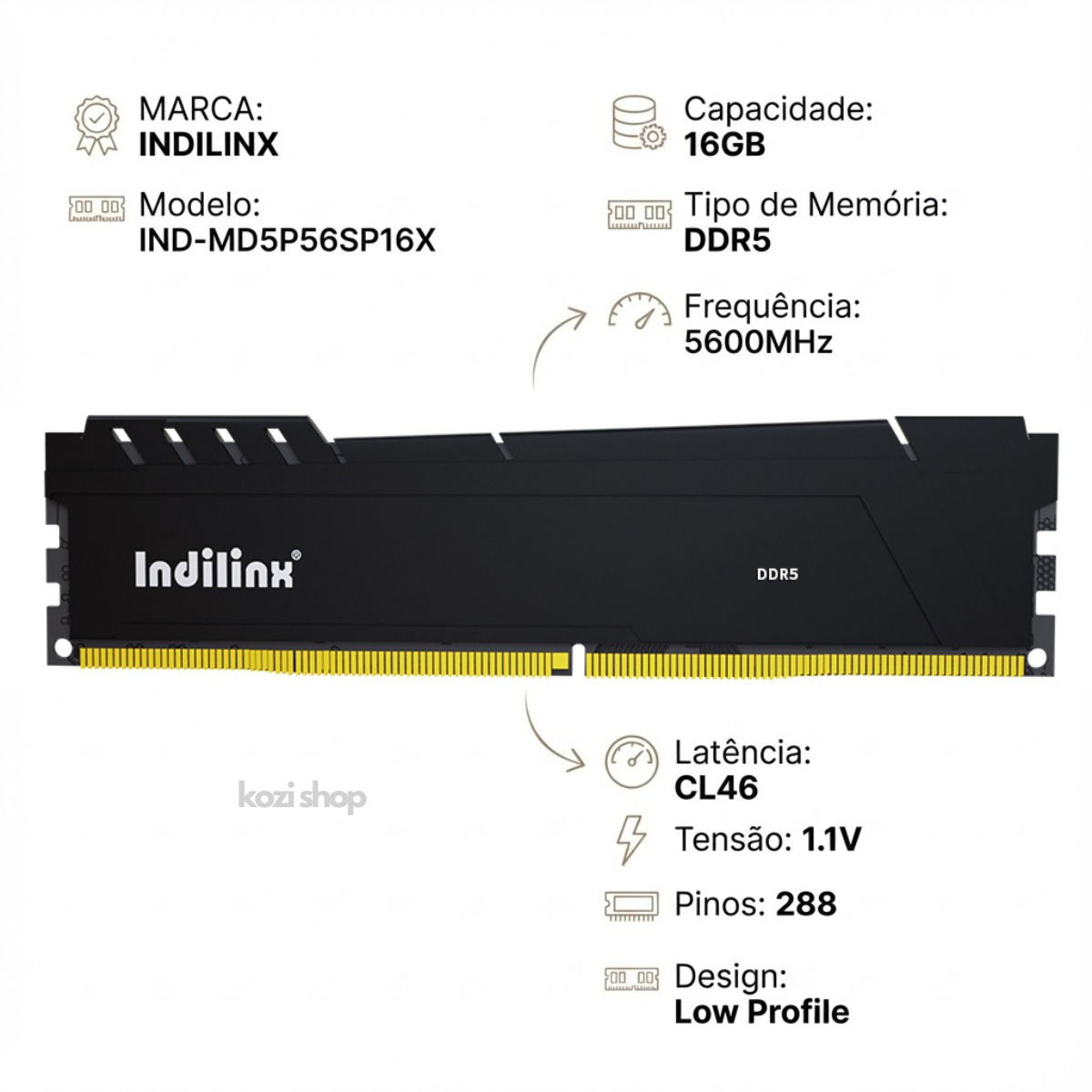 MARCA:
INDILINX

Modelo:
IND-MD5P56SP16X

Capacidade:
16GB

Tipo de Memória:
DDR5

Frequência:
5600MHz

Indilinx®

DDR5

kozi shop

Latência:
CL46

Tensão: 1.1V

Pinos: 288

Design:
Low Profile